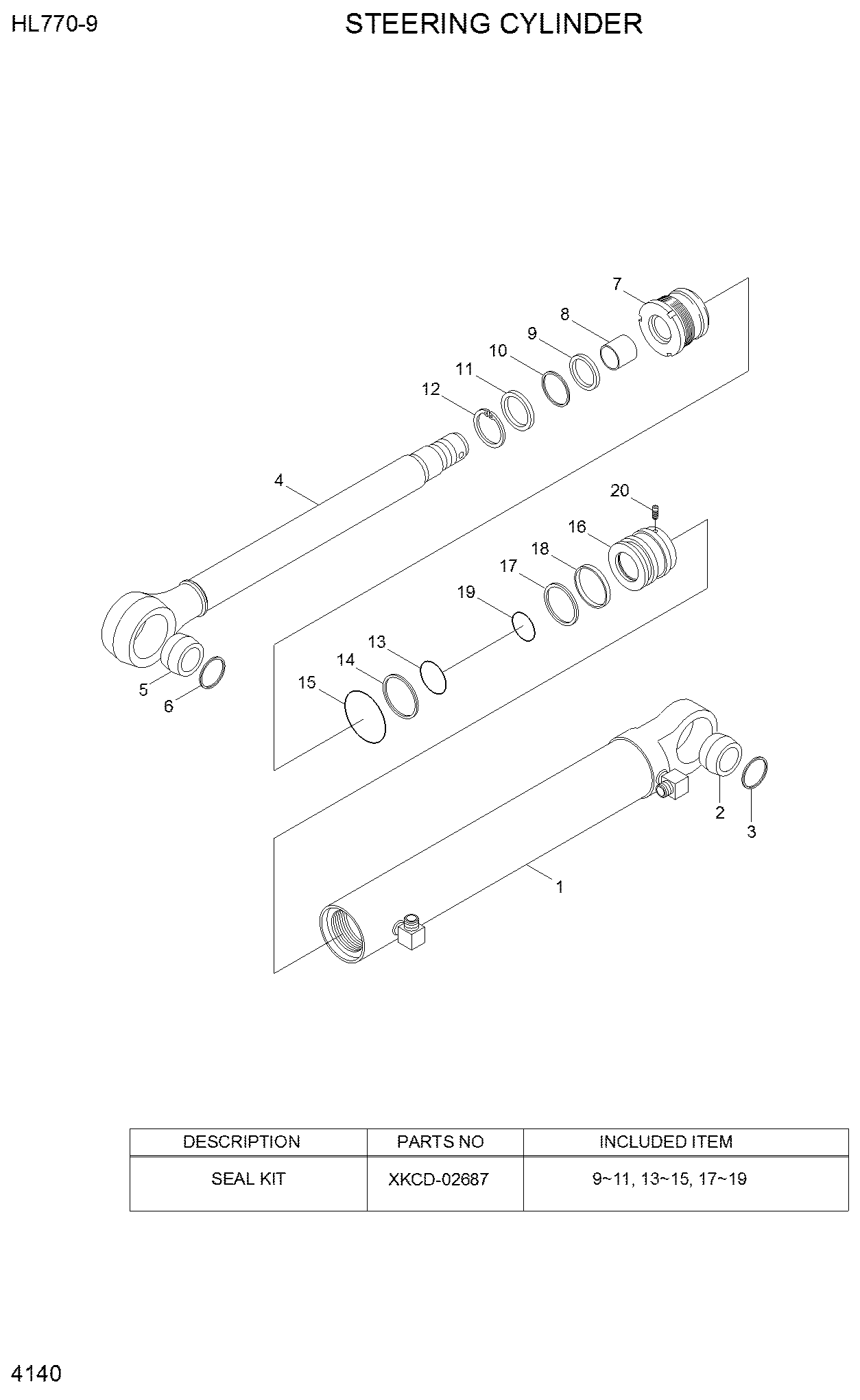 HL770-9

STEERING CYLINDER

7
8
9
10
11
12
4
20
16
18
17
19
13
14
15
5
6
2
3
1

| DESCRIPTION | PARTS NO | INCLUDED ITEM |
|---|---|---|
| SEAL KIT | XKCD-02687 | 9~11, 13~15, 17~19 |

4140